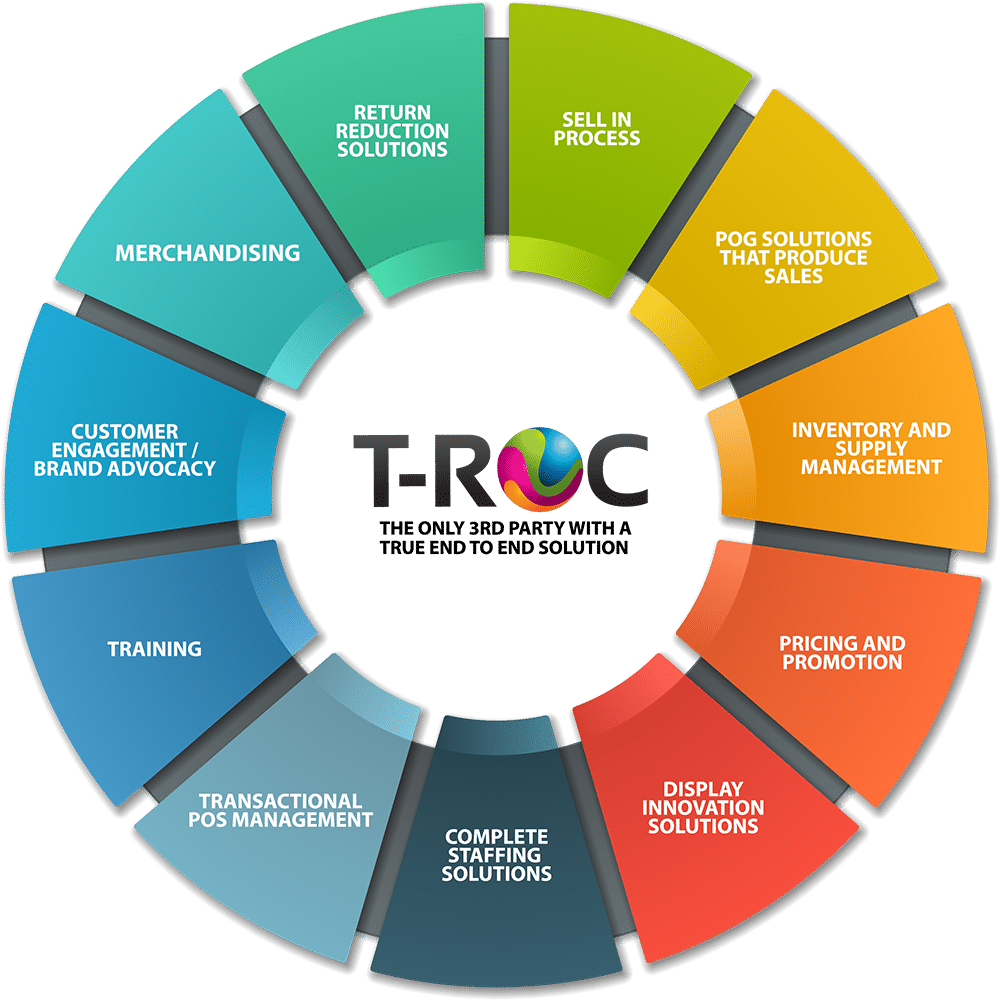 T-ROC
THE ONLY 3RD PARTY WITH A TRUE END TO END SOLUTION

SELL IN PROCESS

POG SOLUTIONS THAT PRODUCE SALES

INVENTORY AND SUPPLY MANAGEMENT

PRICING AND PROMOTION

DISPLAY INNOVATION SOLUTIONS

COMPLETE STAFFING SOLUTIONS

TRANSACTIONAL POS MANAGEMENT

TRAINING

CUSTOMER ENGAGEMENT / BRAND ADVOCACY

MERCHANDISING

RETURN REDUCTION SOLUTIONS